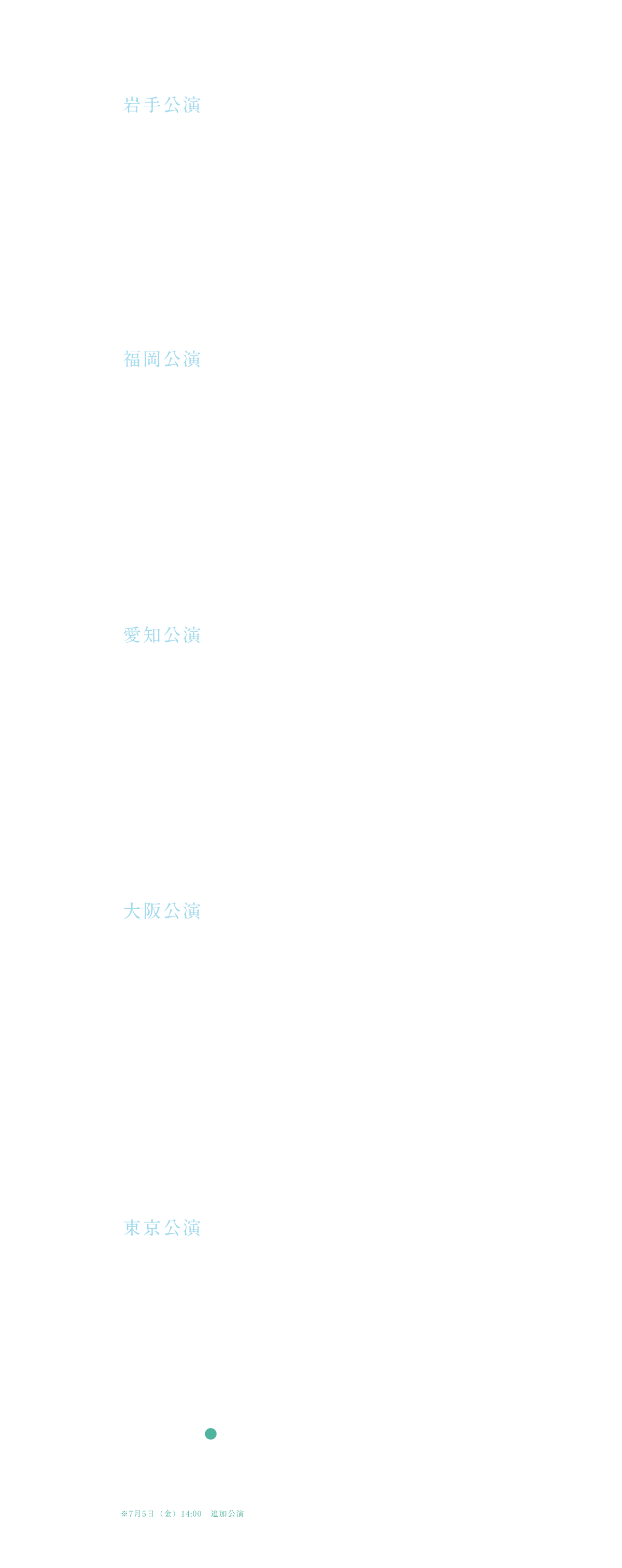 岩手公演

福岡公演

愛知公演

大阪公演

東京公演

※7月5日（金）14:00 追加公演